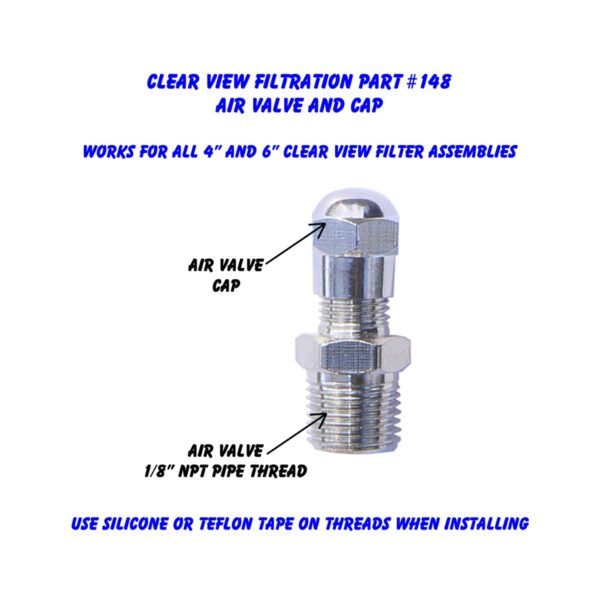 CLEAR VIEW FILTRATION PART #148
AIR VALVE AND CAP

WORKS FOR ALL 4" AND 6" CLEAR VIEW FILTER ASSEMBLIES

AIR VALVE CAP

AIR VALVE
1/8" NPT PIPE THREAD

USE SILICONE OR TEFLON TAPE ON THREADS WHEN INSTALLING