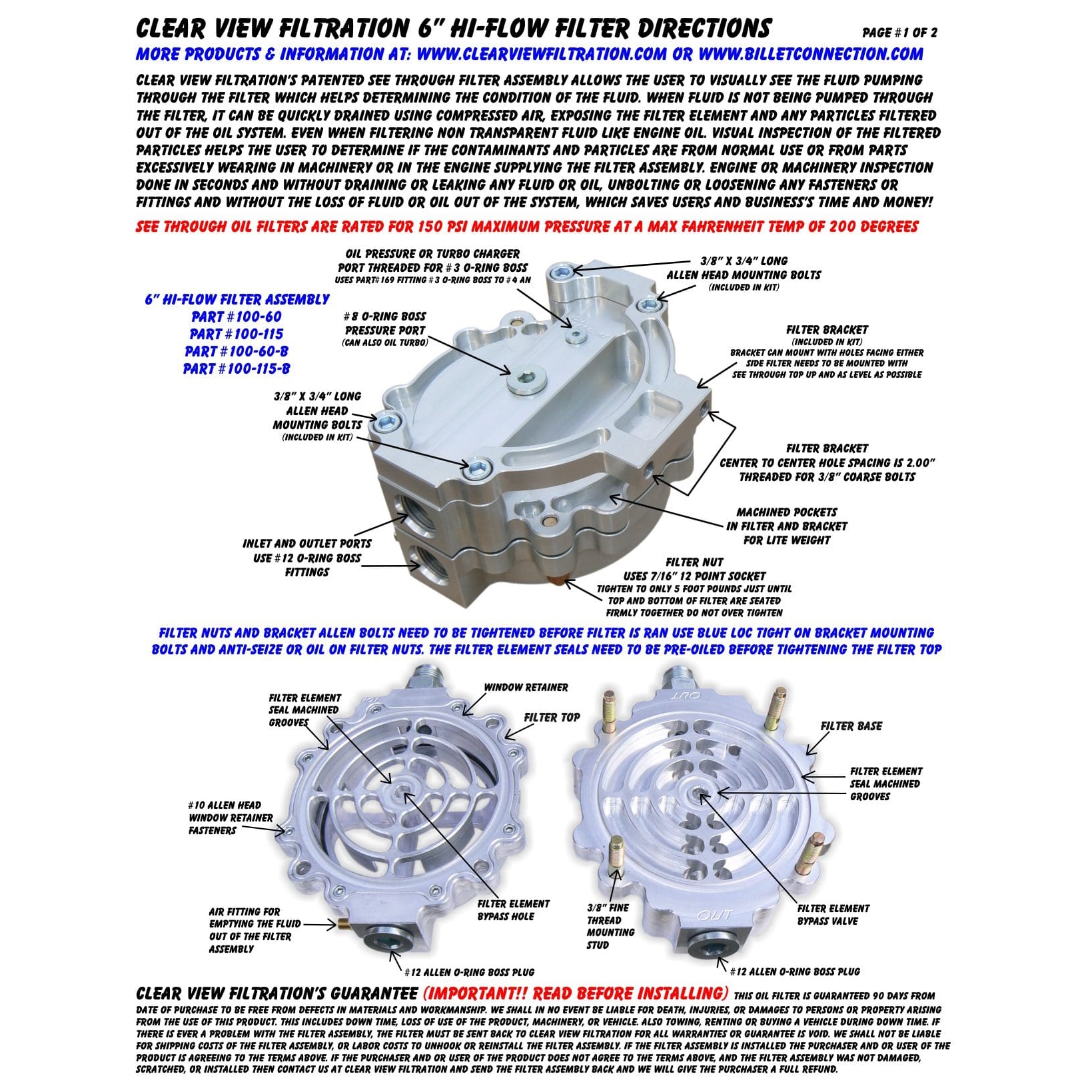 CLEAR VIEW FILTRATION 6" HI-FLOW FILTER DIRECTIONS PAGE #1 OF 2

MORE PRODUCTS & INFORMATION AT: WWW.CLEARVIEWFILTRATION.COM OR WWW.BILLETCONNECTION.COM

CLEAR VIEW FILTRATION'S PATENTED SEE THROUGH FILTER ASSEMBLY ALLOWS THE USER TO VISUALLY SEE THE FLUID PUMPING THROUGH THE FILTER WHICH HELPS DETERMINING THE CONDITION OF THE FLUID. WHEN FLUID IS NOT BEING PUMPED THROUGH THE FILTER, IT CAN BE QUICKLY DRAINED USING COMPRESSED AIR, EXPOSING THE FILTER ELEMENT AND ANY PARTICLES FILTERED OUT OF THE OIL SYSTEM. EVEN WHEN FILTERING NON TRANSPARENT FLUID LIKE ENGINE OIL. VISUAL INSPECTION OF THE FILTERED PARTICLES HELPS THE USER TO DETERMINE IF THE CONTAMINANTS AND PARTICLES ARE FROM NORMAL USE OR FROM PARTS EXCESSIVELY WEARING IN MACHINERY OR IN THE ENGINE SUPPLYING THE FILTER ASSEMBLY. ENGINE OR MACHINERY INSPECTION DONE IN SECONDS AND WITHOUT DRAINING OR LEAKING ANY FLUID OR OIL, UNBOLTING OR LOOSENING ANY FASTENERS OR FITTINGS AND WITHOUT THE LOSS OF FLUID OR OIL OUT OF THE SYSTEM, WHICH SAVES USERS AND BUSINESS'S TIME AND MONEY!

SEE THROUGH OIL FILTERS ARE RATED FOR 150 PSI MAXIMUM PRESSURE AT A MAX FAHRENHEIT TEMP OF 200 DEGREES

OIL PRESSURE OR TURBO CHARGER PORT THREADED FOR #3 O-RING BOSS
USES PART#169 FITTING #3 O-RING BOSS TO #4 AN

3/8" X 3/4" LONG ALLEN HEAD MOUNTING BOLTS
(INCLUDED IN KIT)

6" HI-FLOW FILTER ASSEMBLY
PART #100-60
PART #100-115
PART #100-60-B
PART #100-115-B

#8 O-RING BOSS PRESSURE PORT
(CAN ALSO OIL TURBO)

FILTER BRACKET
(INCLUDED IN KIT)
BRACKET CAN MOUNT WITH HOLES FACING EITHER SIDE FILTER NEEDS TO BE MOUNTED WITH SEE THROUGH TOP UP AND AS LEVEL AS POSSIBLE

3/8" X 3/4" LONG ALLEN HEAD MOUNTING BOLTS
(INCLUDED IN KIT)

FILTER BRACKET
CENTER TO CENTER HOLE SPACING IS 2.00"
THREADED FOR 3/8" COARSE BOLTS

MACHINED POCKETS IN FILTER AND BRACKET FOR LITE WEIGHT

INLET AND OUTLET PORTS USE #12 O-RING BOSS FITTINGS

FILTER NUT
USES 7/16" 12 POINT SOCKET
TIGHTEN TO ONLY 5 FOOT POUNDS JUST UNTIL TOP AND BOTTOM OF FILTER ARE SEATED FIRMLY TOGETHER DO NOT OVER TIGHTEN

FILTER NUTS AND BRACKET ALLEN BOLTS NEED TO BE TIGHTENED BEFORE FILTER IS RAN USE BLUE LOC TIGHT ON BRACKET MOUNTING BOLTS AND ANTI-SEIZE OR OIL ON FILTER NUTS. THE FILTER ELEMENT SEALS NEED TO BE PRE-OILED BEFORE TIGHTENING THE FILTER TOP

FILTER ELEMENT SEAL MACHINED GROOVES

WINDOW RETAINER

FILTER TOP

#10 ALLEN HEAD WINDOW RETAINER FASTENERS

AIR FITTING FOR EMPTYING THE FLUID OUT OF THE FILTER ASSEMBLY

FILTER ELEMENT BYPASS HOLE

#12 ALLEN O-RING BOSS PLUG

OUT

FILTER BASE

FILTER ELEMENT SEAL MACHINED GROOVES

3/8" FINE THREAD MOUNTING STUD

FILTER ELEMENT BYPASS VALVE

OUT

#12 ALLEN O-RING BOSS PLUG

CLEAR VIEW FILTRATION'S GUARANTEE (IMPORTANT!! READ BEFORE INSTALLING) THIS OIL FILTER IS GUARANTEED 90 DAYS FROM DATE OF PURCHASE TO BE FREE FROM DEFECTS IN MATERIALS AND WORKMANSHIP. WE SHALL IN NO EVENT BE LIABLE FOR DEATH, INJURIES, OR DAMAGES TO PERSONS OR PROPERTY ARISING FROM THE USE OF THIS PRODUCT. THIS INCLUDES DOWN TIME, LOSS OF USE OF THE PRODUCT, MACHINERY, OR VEHICLE. ALSO TOWING, RENTING OR BUYING A VEHICLE DURING DOWN TIME. IF THERE IS EVER A PROBLEM WITH THE FILTER ASSEMBLY, THE FILTER MUST BE SENT BACK TO CLEAR VIEW FILTRATION FOR ALL WARRANTIES OR GUARANTEE IS VOID. WE SHALL NOT BE LIABLE FOR SHIPPING COSTS OF THE FILTER ASSEMBLY, OR LABOR COSTS TO UNHOOK OR REINSTALL THE FILTER ASSEMBLY. IF THE FILTER ASSEMBLY IS INSTALLED THE PURCHASER AND OR USER OF THE PRODUCT IS AGREEING TO THE TERMS ABOVE. IF THE PURCHASER AND OR USER OF THE PRODUCT DOES NOT AGREE TO THE TERMS ABOVE, AND THE FILTER ASSEMBLY WAS NOT DAMAGED, SCRATCHED, OR INSTALLED THEN CONTACT US AT CLEAR VIEW FILTRATION AND SEND THE FILTER ASSEMBLY BACK AND WE WILL GIVE THE PURCHASER A FULL REFUND.