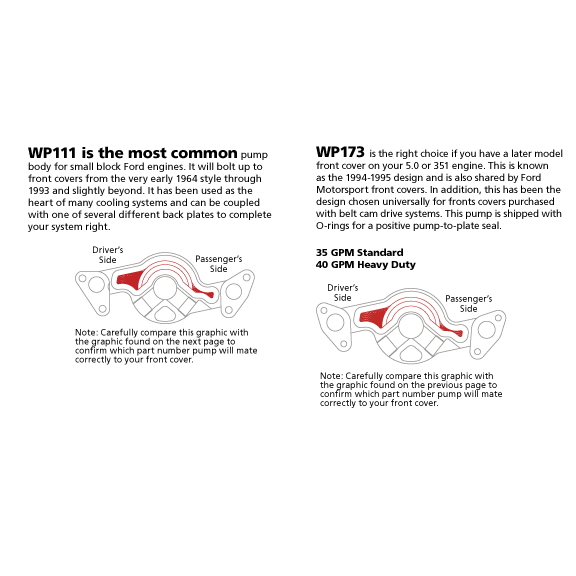 WP111 is the most common pump body for small block Ford engines. It will bolt up to front covers from the very early 1964 style through 1993 and slightly beyond. It has been used as the heart of many cooling systems and can be coupled with one of several different back plates to complete your system right.

Driver's Side

Passenger's Side

Note: Carefully compare this graphic with the graphic found on the next page to confirm which part number pump will mate correctly to your front cover.

WP173 is the right choice if you have a later model front cover on your 5.0 or 351 engine. This is known as the 1994-1995 design and is also shared by Ford Motorsport front covers. In addition, this has been the design chosen universally for fronts covers purchased with belt cam drive systems. This pump is shipped with O-rings for a positive pump-to-plate seal.

35 GPM Standard
40 GPM Heavy Duty

Driver's Side

Passenger's Side

Note: Carefully compare this graphic with the graphic found on the previous page to confirm which part number pump will mate correctly to your front cover.